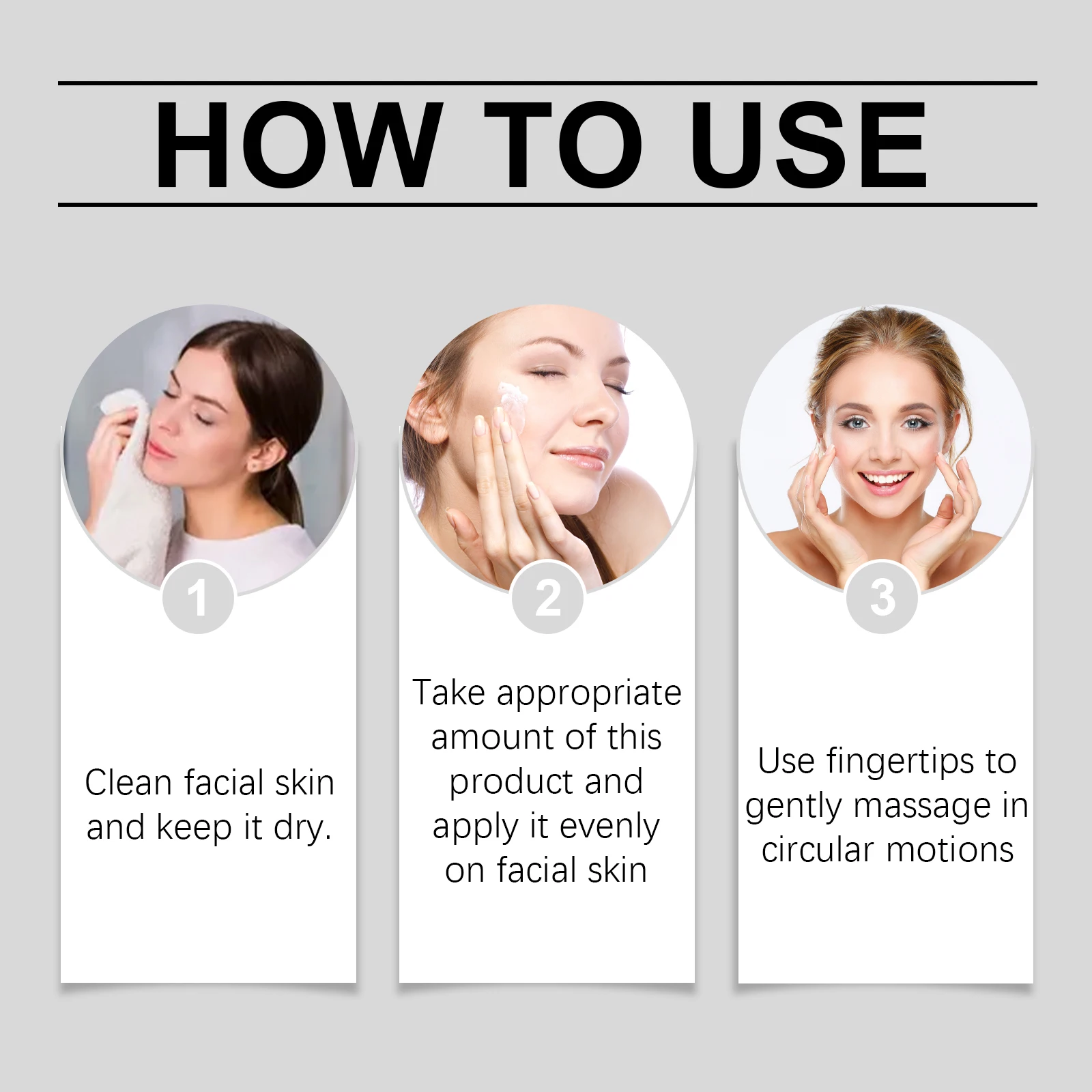 HOW TO USE

1

Clean facial skin and keep it dry.

2

Take appropriate amount of this product and apply it evenly on facial skin

3

Use fingertips to gently massage in circular motions